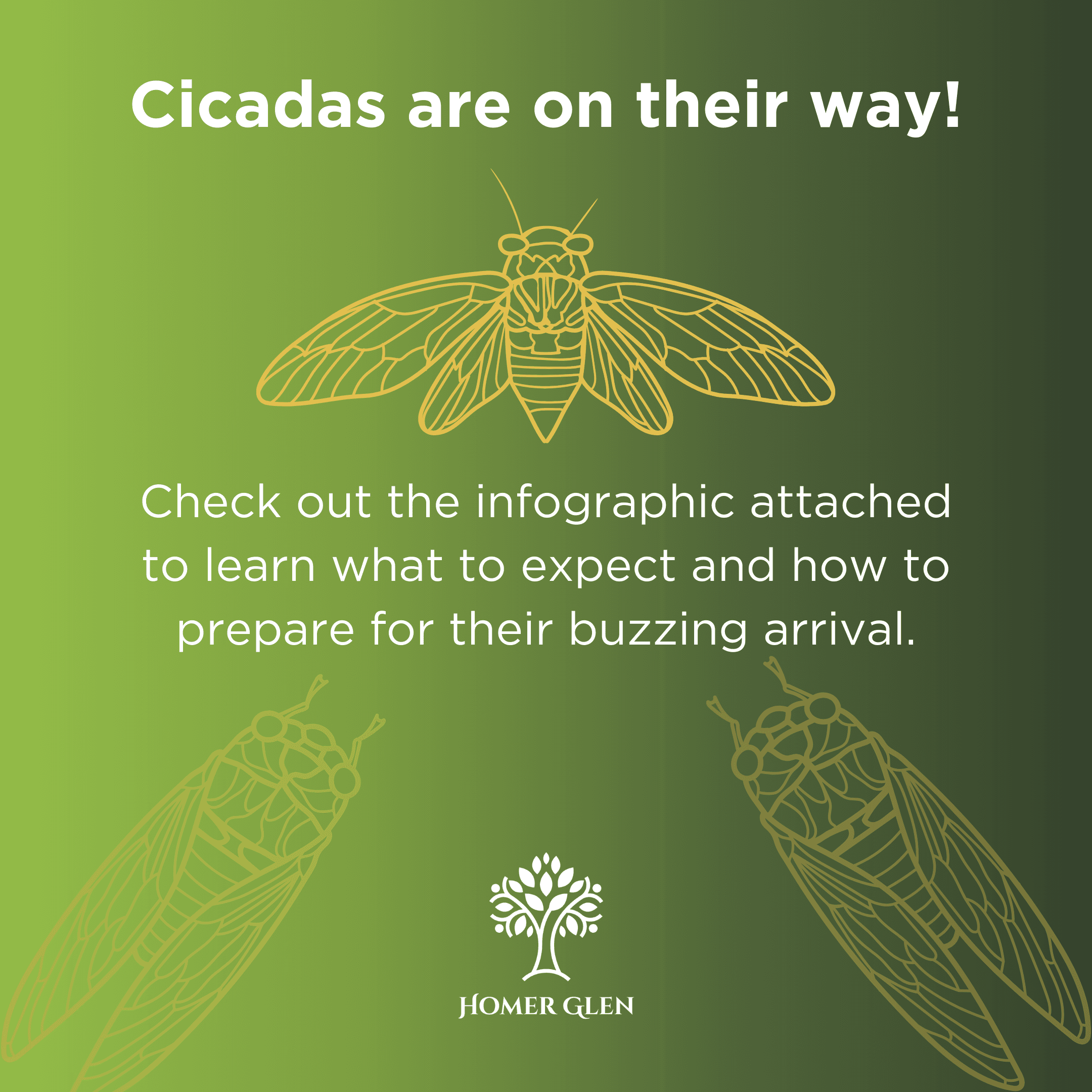 Cicadas are on their way!

Check out the infographic attached to learn what to expect and how to prepare for their buzzing arrival.

HOMER GLEN